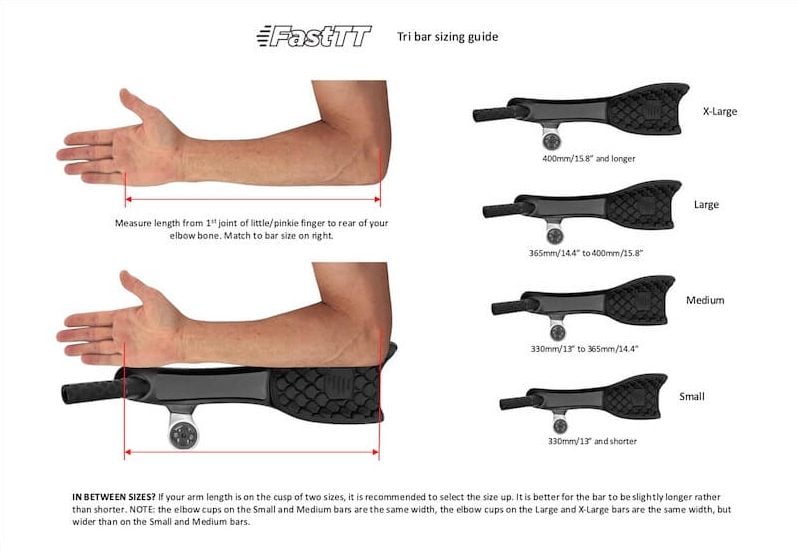 FastTT Tri bar sizing guide

Measure length from 1$^{st}$ joint of little/pinkie finger to rear of your elbow bone. Match to bar size on right.

X-Large
400mm/15.8" and longer

Large
365mm/14.4" to 400mm/15.8"

Medium
330mm/13" to 365mm/14.4"

Small
330mm/13" and shorter

IN BETWEEN SIZES? If your arm length is on the cusp of two sizes, it is recommended to select the size up. It is better for the bar to be slightly longer rather than shorter. NOTE: the elbow cups on the Small and Medium bars are the same width, the elbow cups on the Large and X-Large bars are the same width, but wider than on the Small and Medium bars.